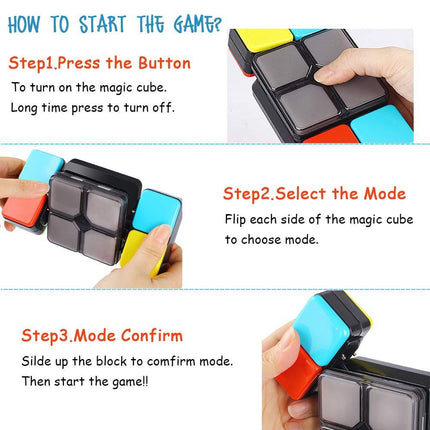 HOW TO START THE GAME?

Step1.Press the Button

To turn on the magic cube.
Long time press to turn off.

Step2.Select the Mode

Flip each side of the magic cube to choose mode.

Step3.Mode Confirm

Silde up the block to comfirm mode.
Then start the game!!